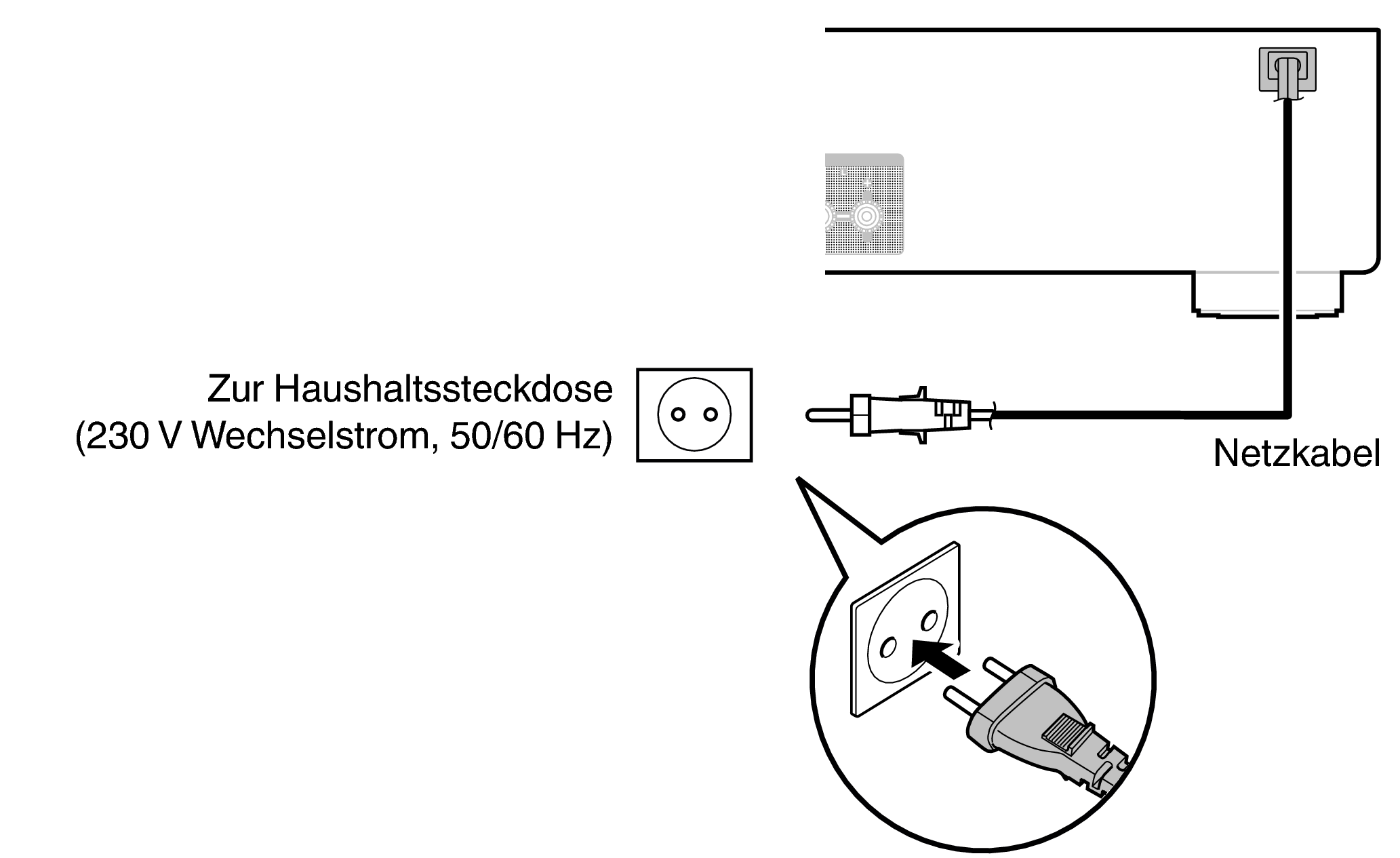 Zur Haushaltssteckdose
(230 V Wechselstrom, 50/60 Hz)

Netzkabel